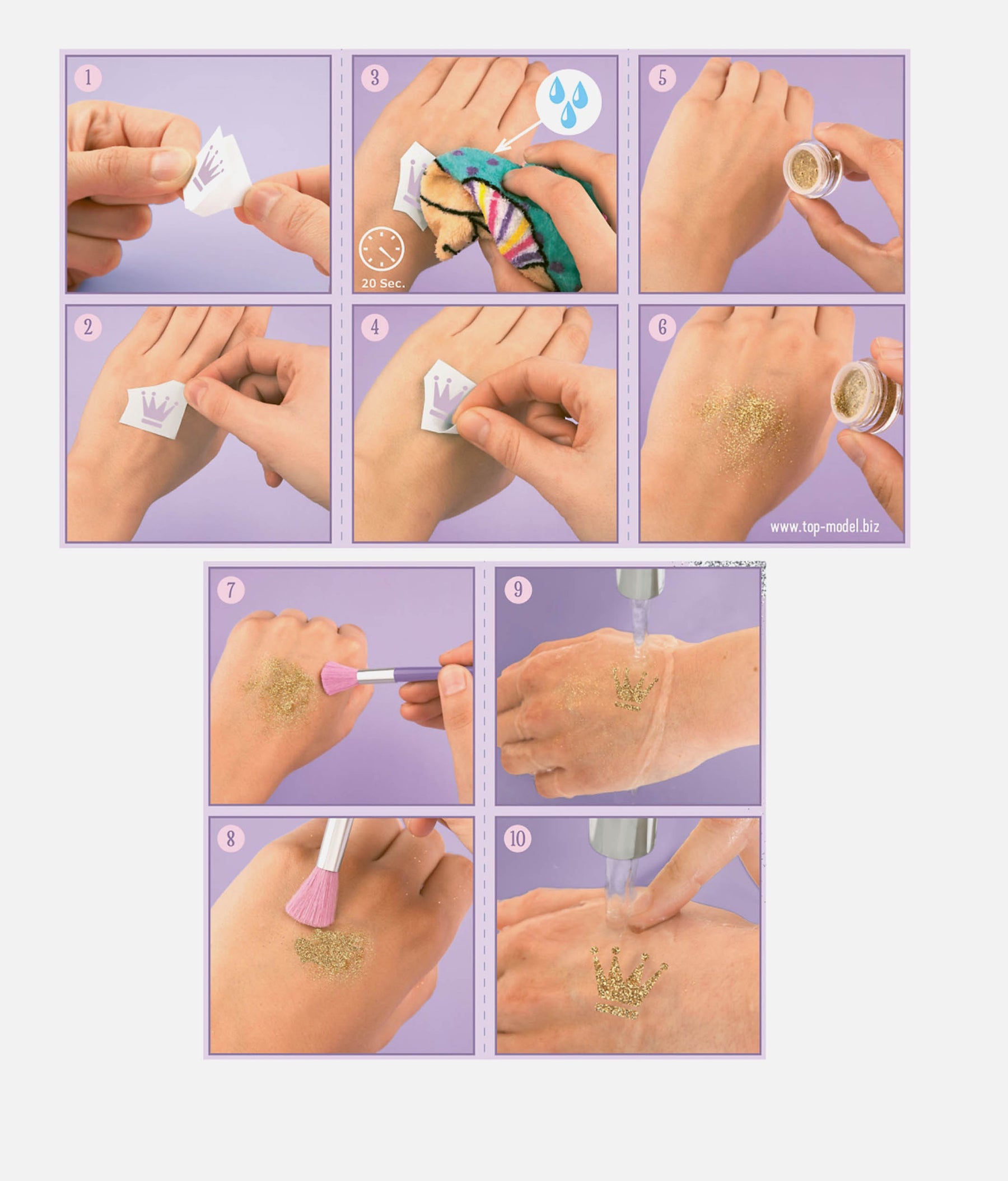 1

3

20 Sec.

5

2

4

6

www.top-model.biz

7

9

8

10